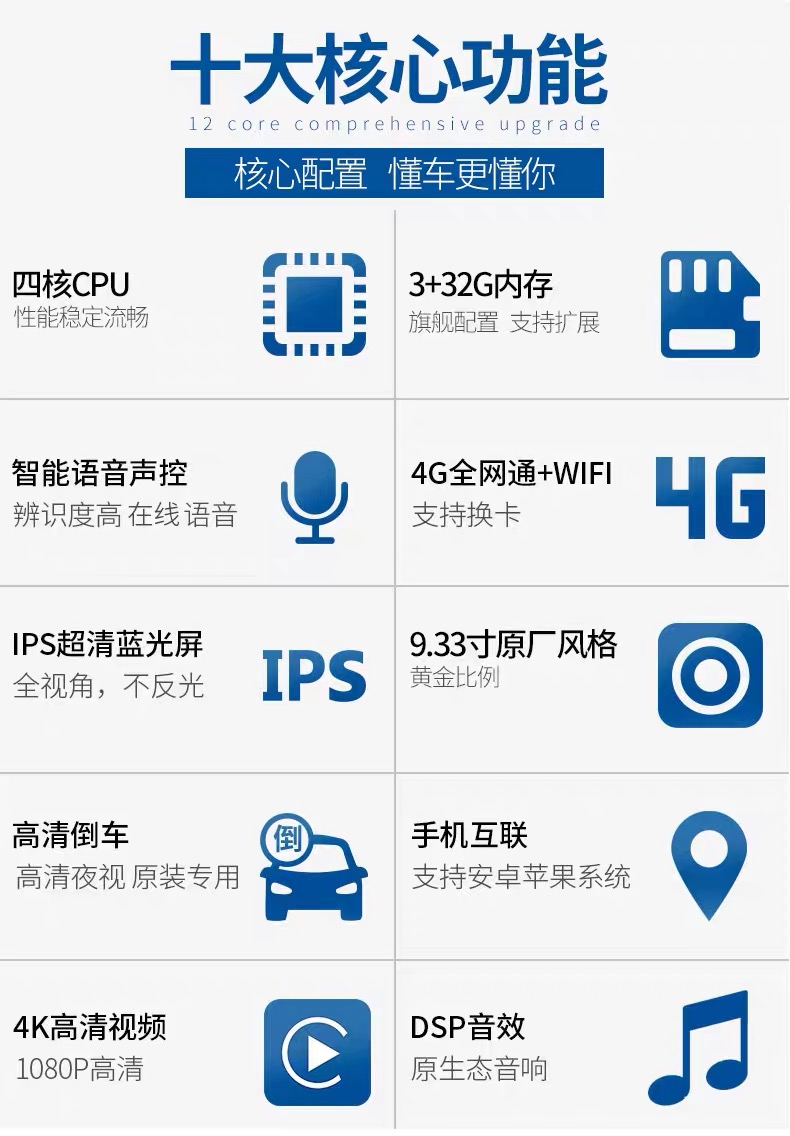 十大核心功能
12 core comprehensive upgrade

核心配置 懂车更懂你

四核CPU
性能稳定流畅

3+32G内存
旗舰配置 支持扩展

智能语音声控
辨识度高 在线语音

4G全网通+WIFI
支持换卡

4G

IPS超清蓝光屏
全视角，不反光

IPS

9.33寸原厂风格
黄金比例

高清倒车
高清夜视 原装专用

倒

手机互联
支持安卓苹果系统

4K高清视频
1080P高清

DSP音效
原生态音响